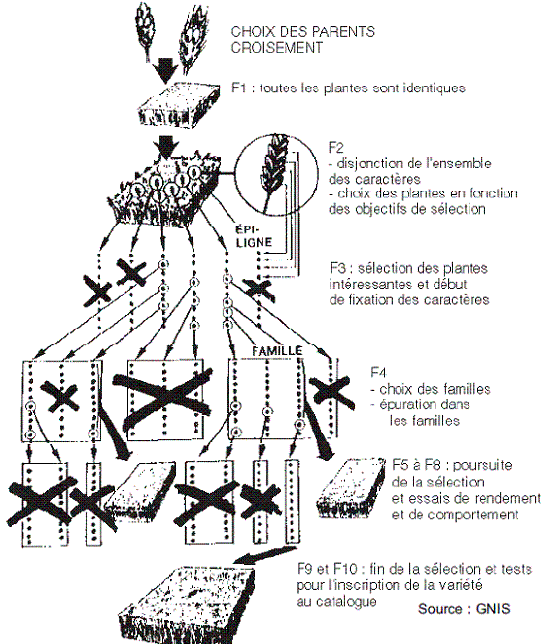 CHOIX DES PARENTS
CROISEMENT

F1 : toutes les plantes sont identiques

F2
- disjonction de l'ensemble des caractères
- choix des plantes en fonction des objectifs de sélection

ÉPI-LIGNE

F3 : sélection des plantes intéressantes et début de fixation des caractères

FAMILLE

F4
- choix des familles
- épuration dans les familles

F5 à F8 : poursuite de la sélection et essais de rendement et de comportement

F9 et F10 : fin de la sélection et tests pour l'inscription de la variété au catalogue

Source : GNIS